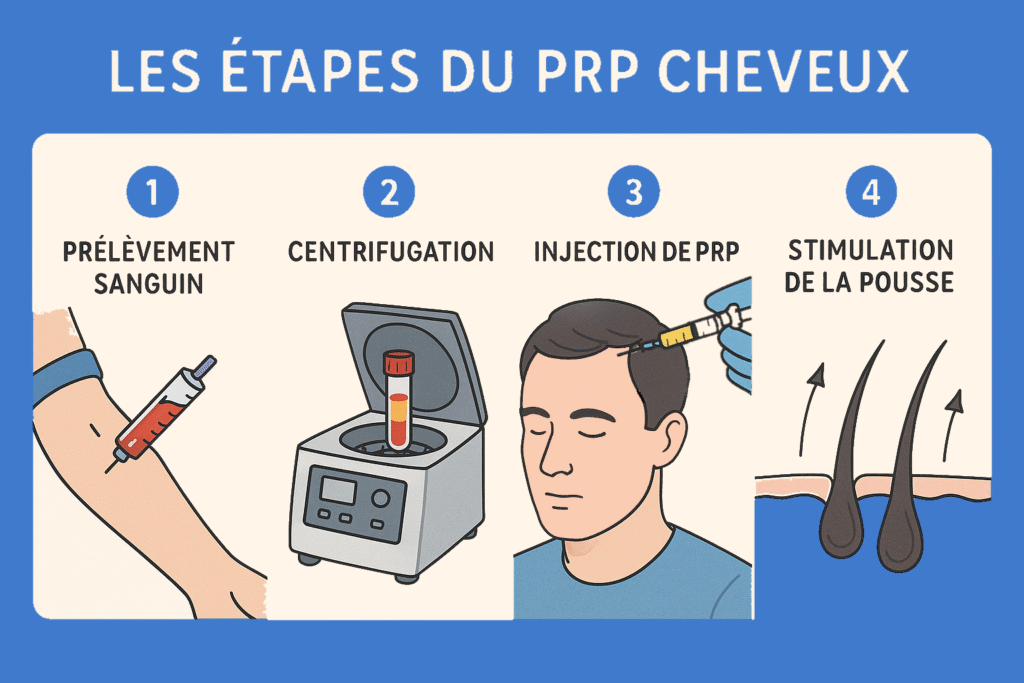 LES ÉTAPES DU PRP CHEVEUX

1
PRÉLÈVEMENT SANGUIN

2
CENTRIFUGATION

3
INJECTION DE PRP

4
STIMULATION DE LA POUSSE